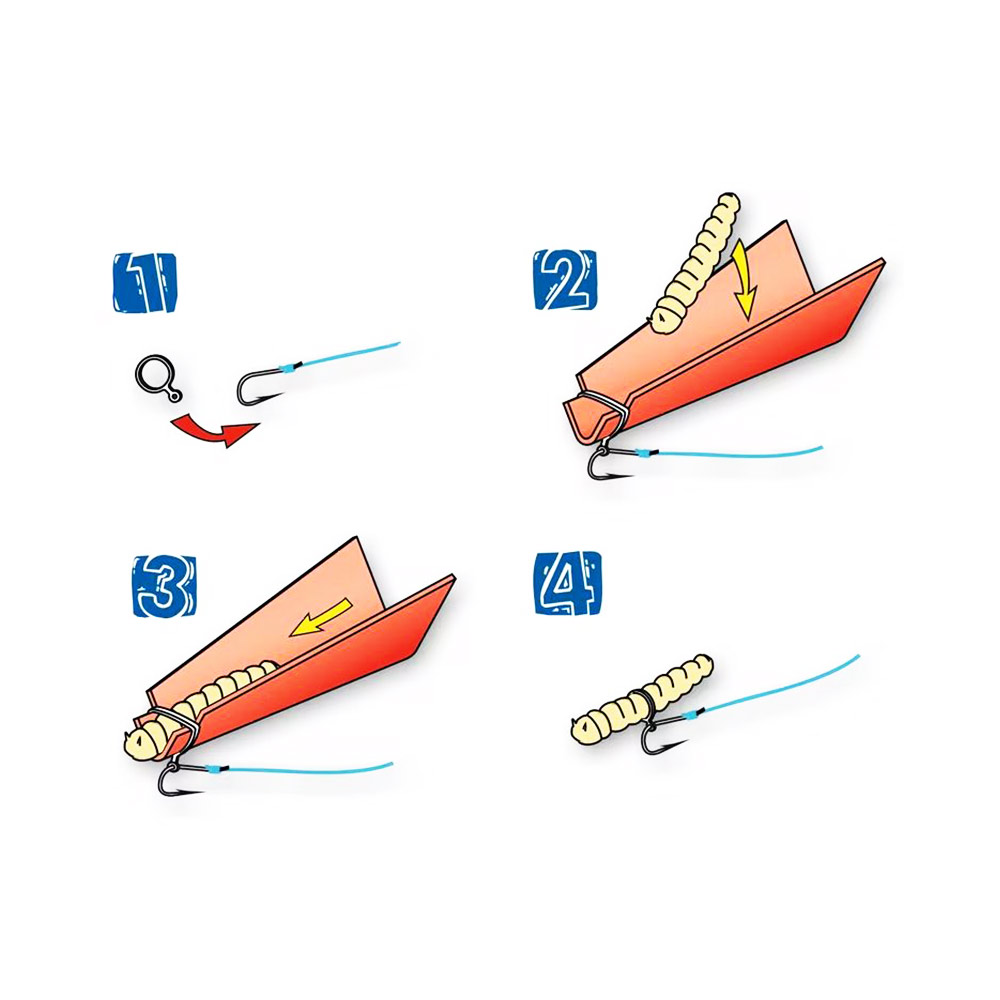 1

2

3

4